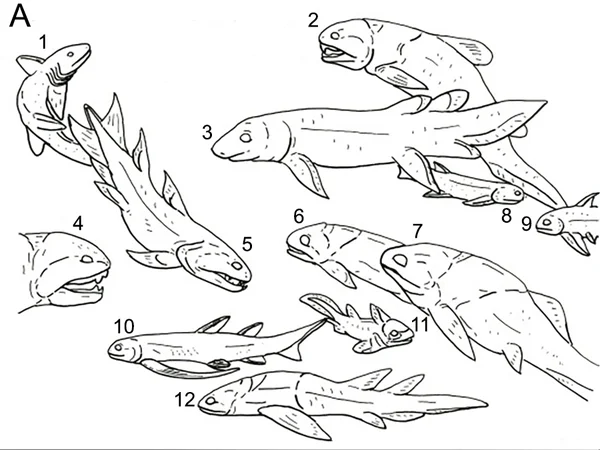 A
1
2
3
4
5
6
7
8
9
10
11
12